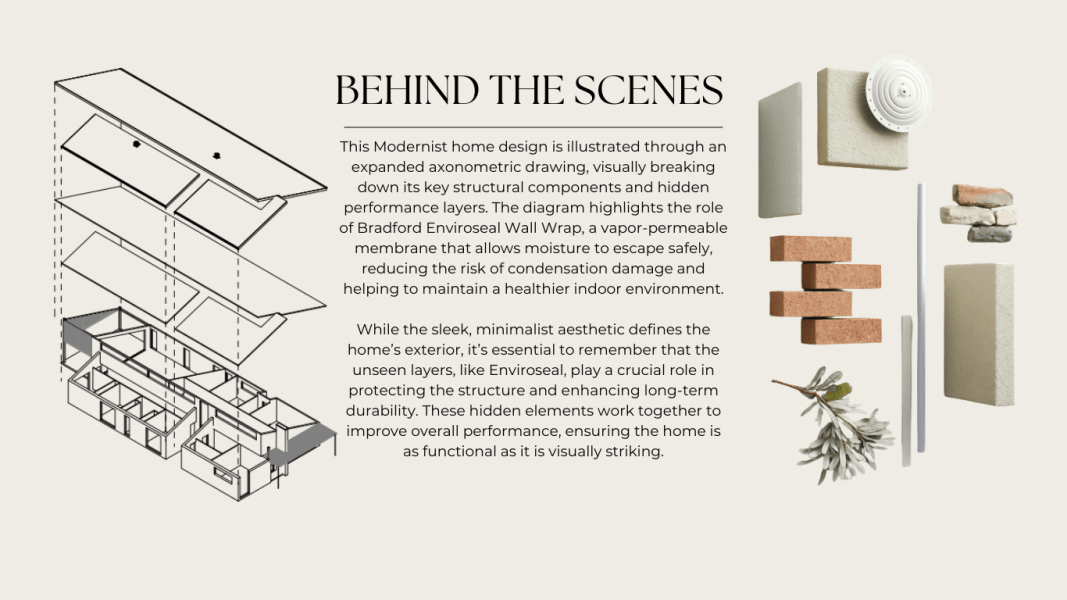 BEHIND THE SCENES

This Modernist home design is illustrated through an expanded axonometric drawing, visually breaking down its key structural components and hidden performance layers. The diagram highlights the role of Bradford Enviroseal Wall Wrap, a vapor-permeable membrane that allows moisture to escape safely, reducing the risk of condensation damage and helping to maintain a healthier indoor environment.

While the sleek, minimalist aesthetic defines the home's exterior, it's essential to remember that the unseen layers, like Enviroseal, play a crucial role in protecting the structure and enhancing long-term durability. These hidden elements work together to improve overall performance, ensuring the home is as functional as it is visually striking.